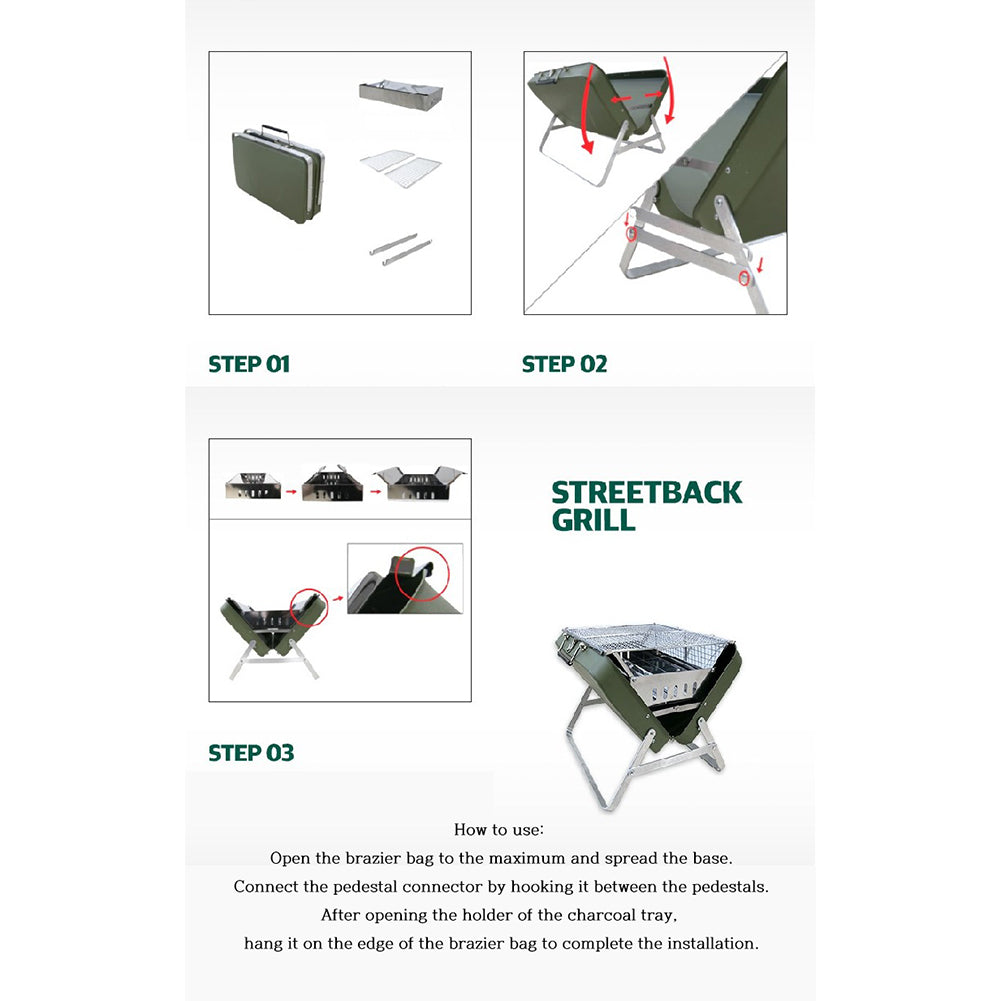 STEP 01

STEP 02

STEP 03

STREETBACK GRILL

How to use:
Open the brazier bag to the maximum and spread the base.
Connect the pedestal connector by hooking it between the pedestals.
After opening the holder of the charcoal tray,
hang it on the edge of the brazier bag to complete the installation.