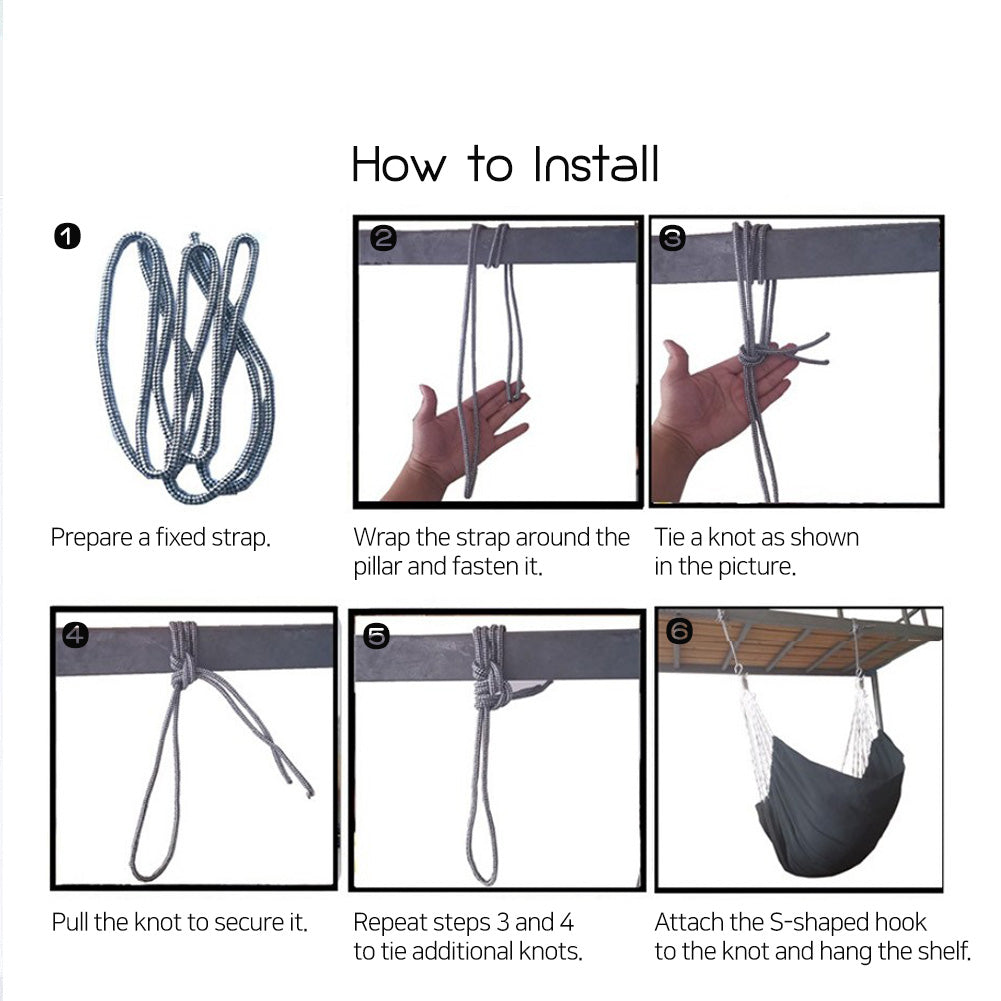 How to Install

1
Prepare a fixed strap.

2
Wrap the strap around the pillar and fasten it.

3
Tie a knot as shown in the picture.

4
Pull the knot to secure it.

5
Repeat steps 3 and 4 to tie additional knots.

6
Attach the S-shaped hook to the knot and hang the shelf.