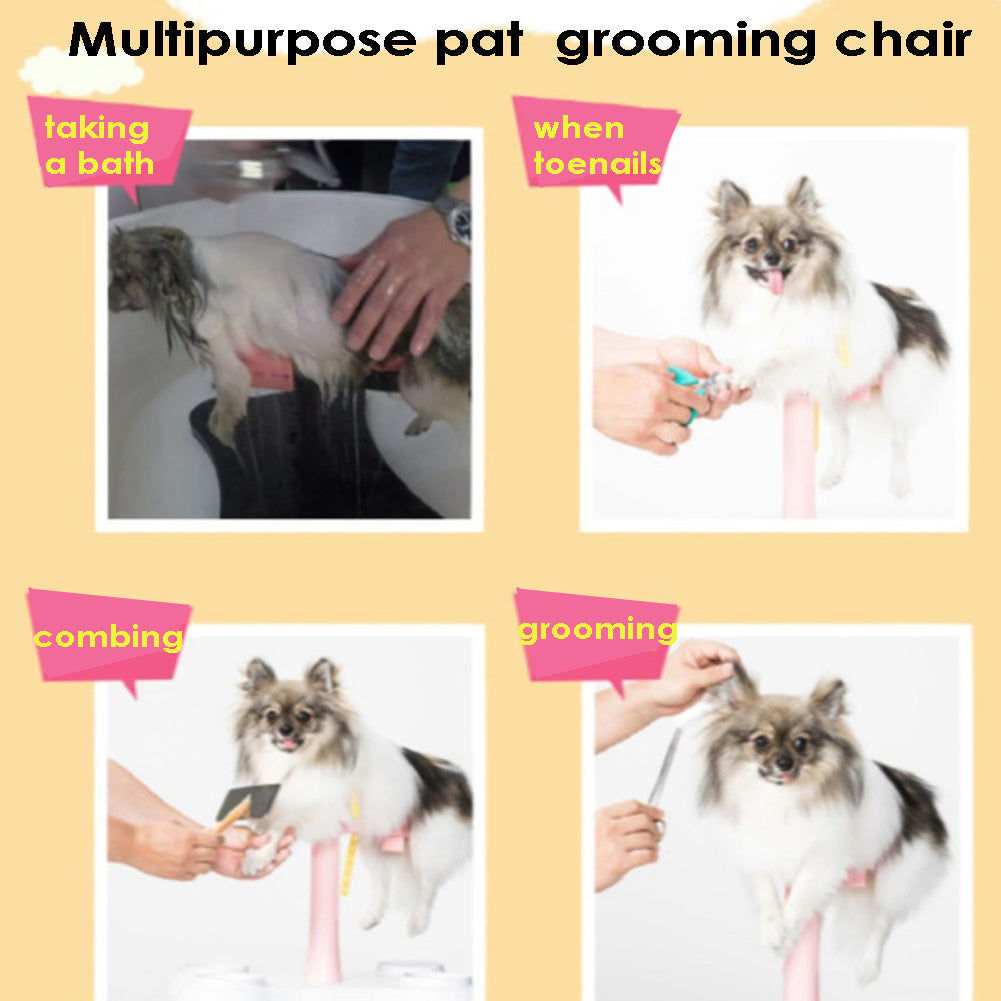 Multipurpose pat grooming chair

taking a bath

when toenails

combing

grooming