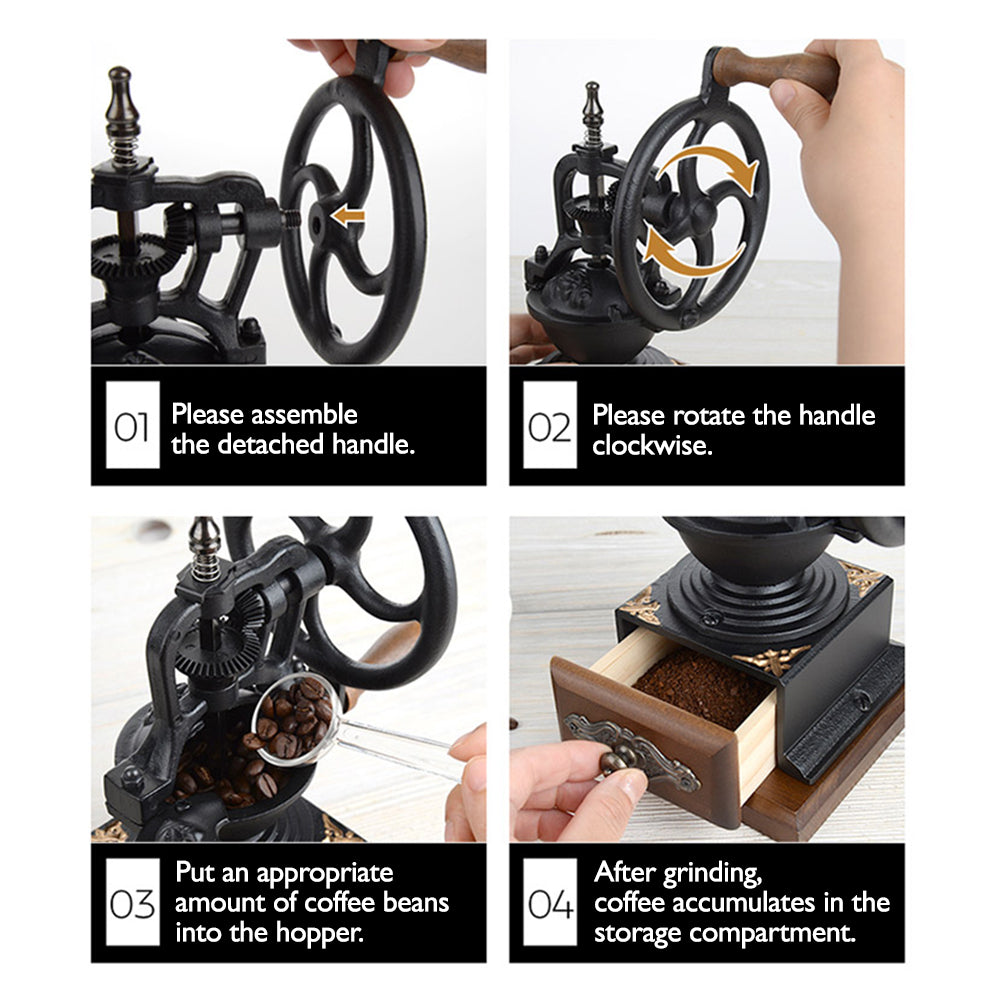 01 Please assemble the detached handle.

02 Please rotate the handle clockwise.

03 Put an appropriate amount of coffee beans into the hopper.

04 After grinding, coffee accumulates in the storage compartment.