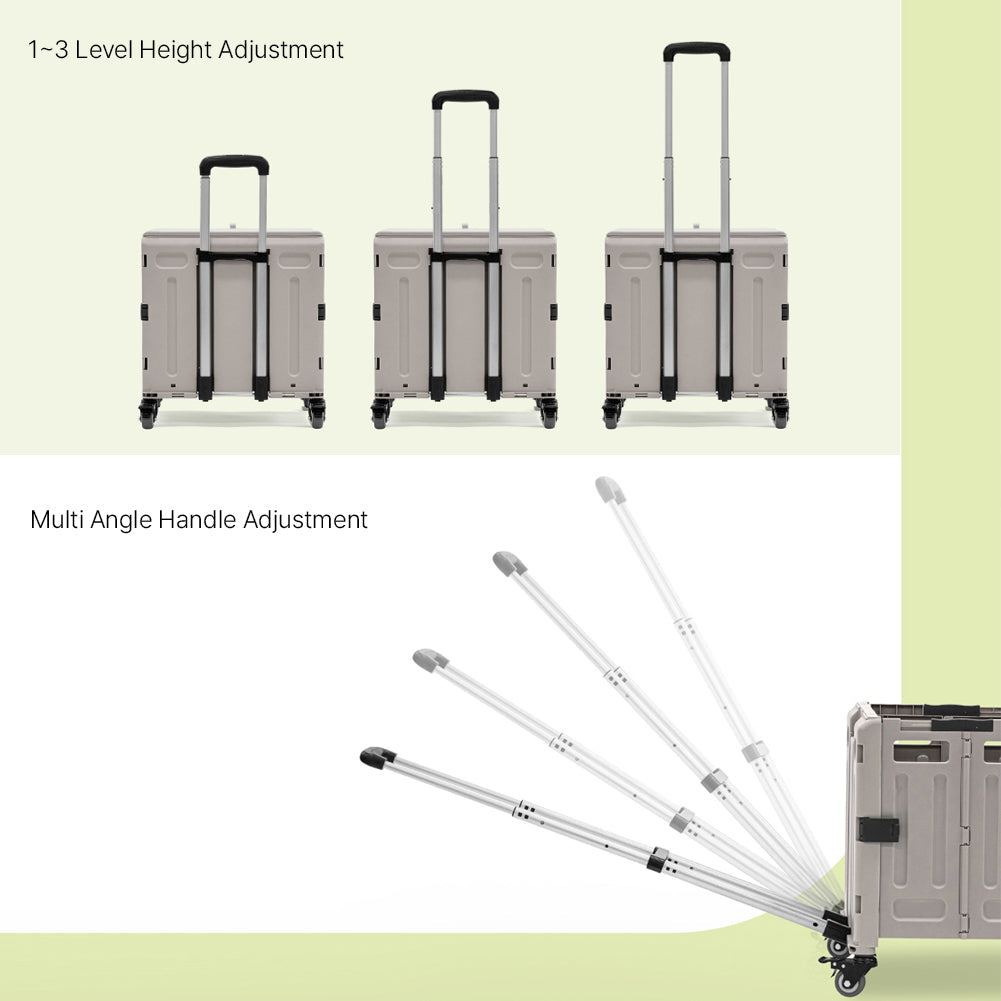 1~3 Level Height Adjustment

Multi Angle Handle Adjustment