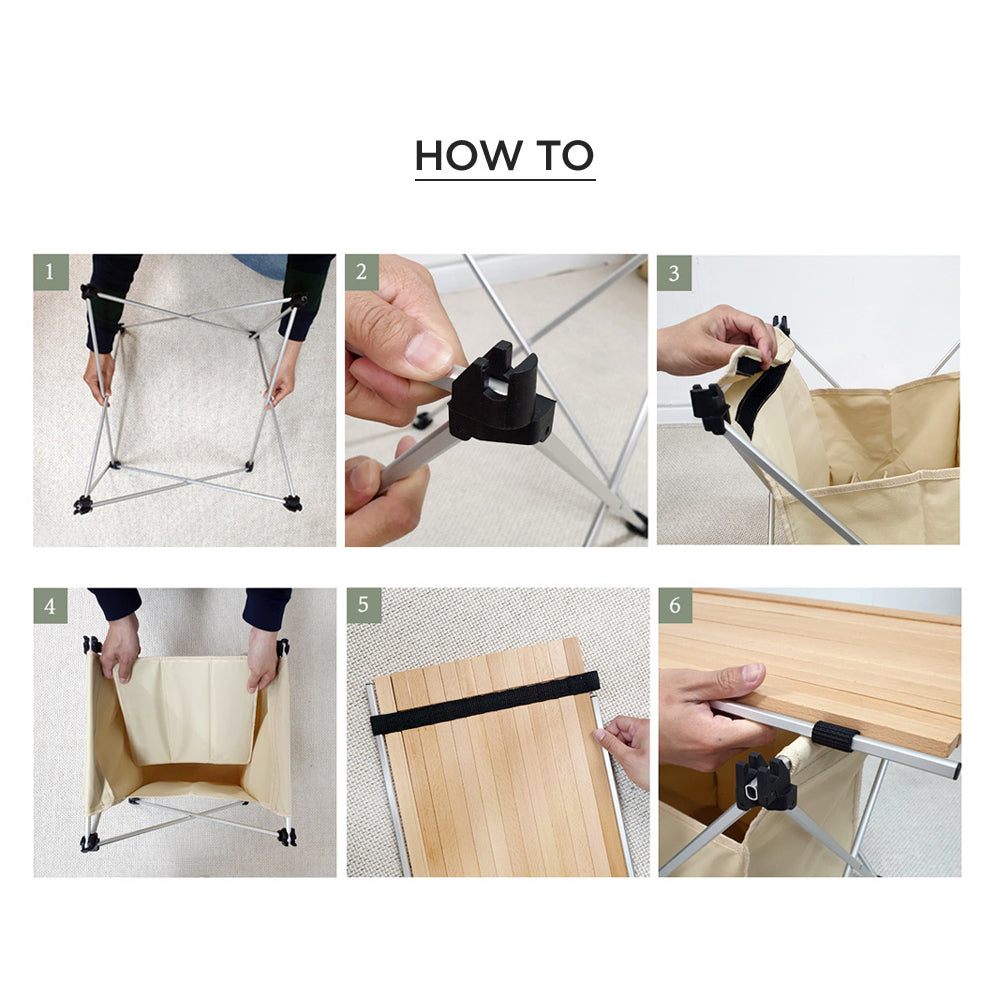 HOW TO

1

2

3

4

5

6