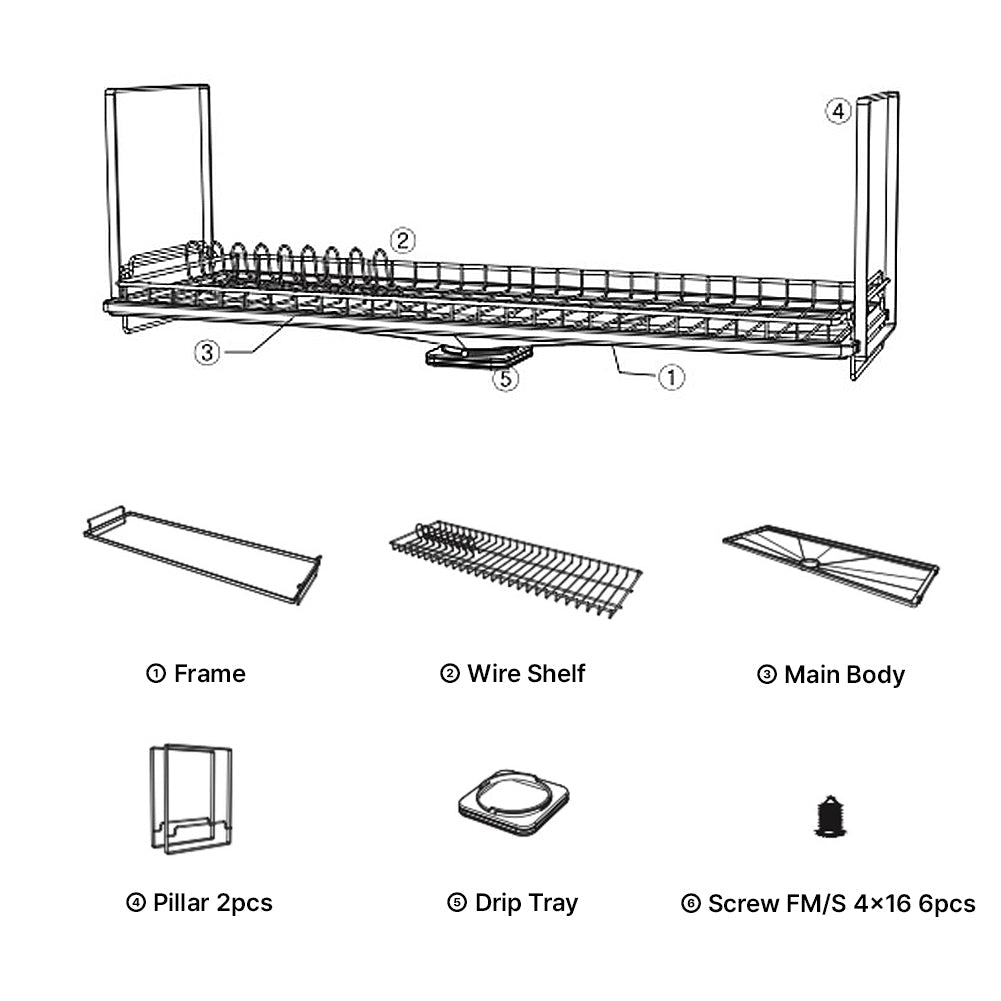 ④

②

③

⑤

①

① Frame

② Wire Shelf

③ Main Body

④ Pillar 2pcs

⑤ Drip Tray

⑥ Screw FM/S 4×16 6pcs