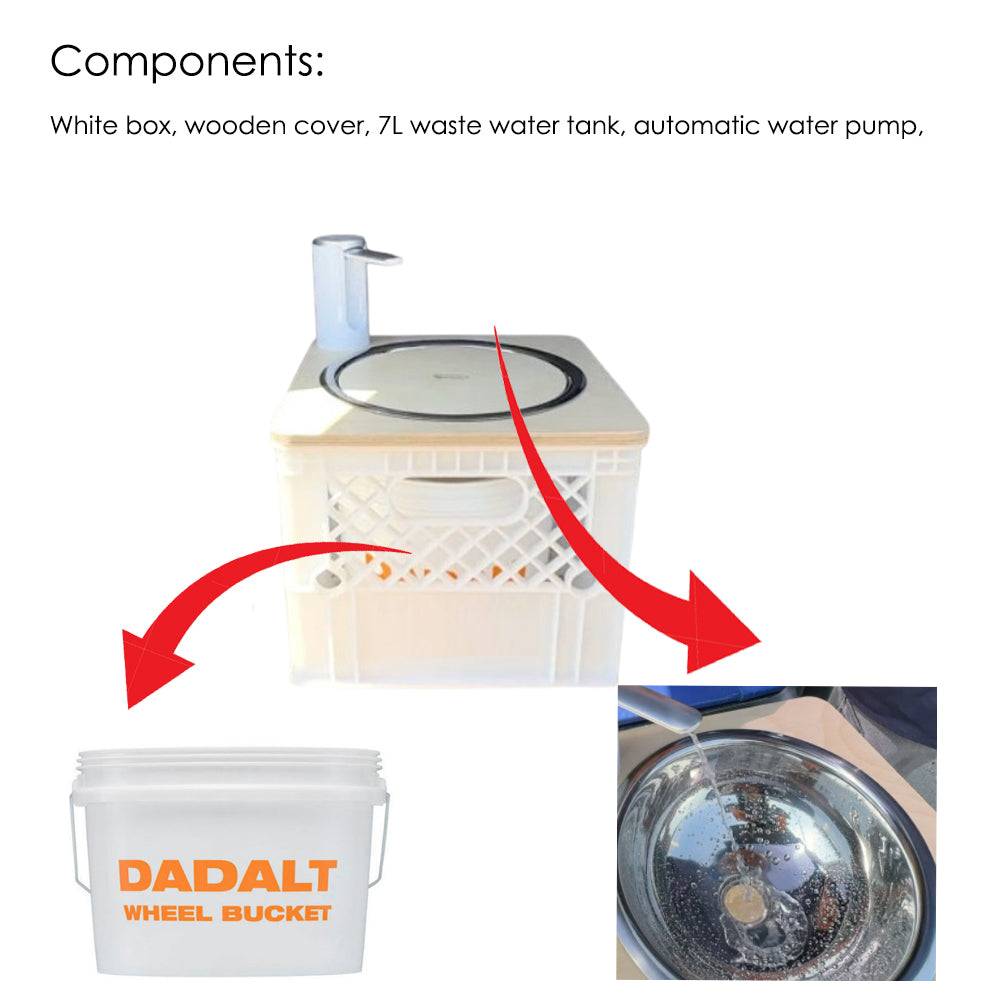 Components:

White box, wooden cover, 7L waste water tank, automatic water pump,

DADALT
WHEEL BUCKET