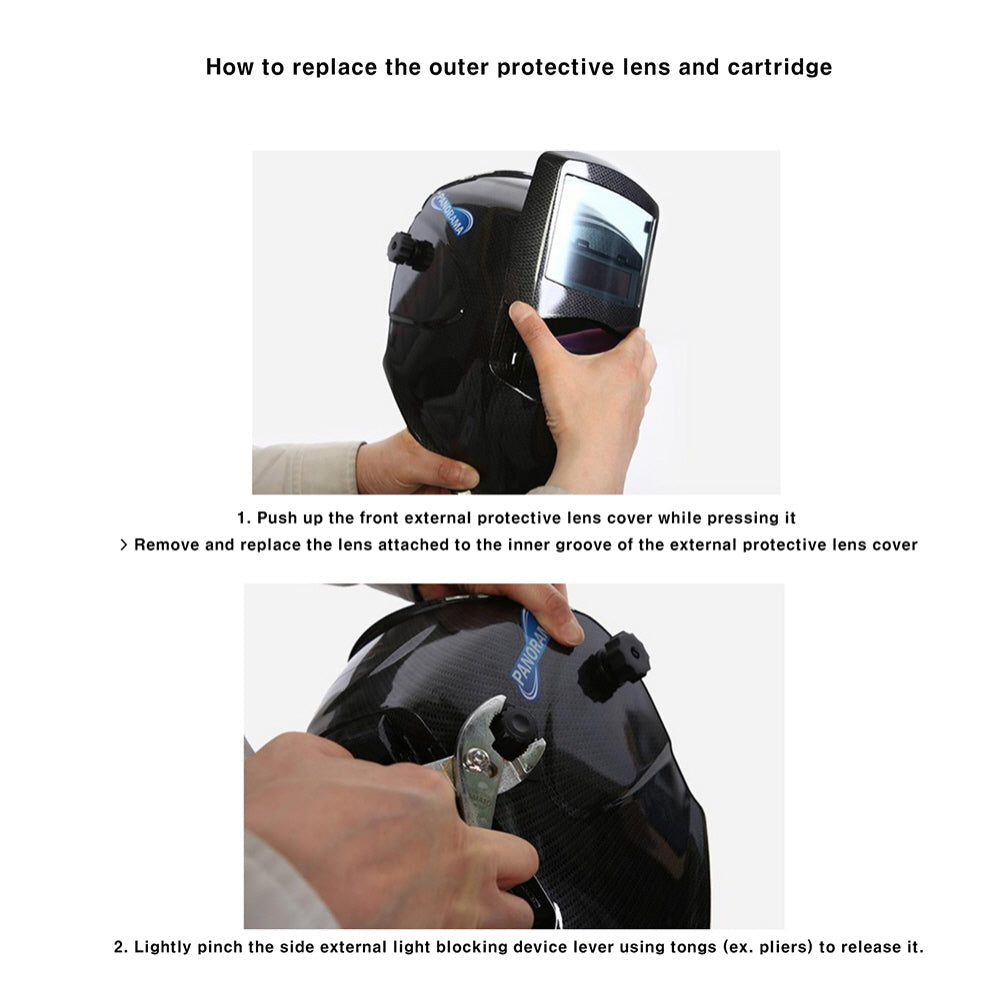 How to replace the outer protective lens and cartridge

PANORAMA

1. Push up the front external protective lens cover while pressing it

> Remove and replace the lens attached to the inner groove of the external protective lens cover

PANORAMA

2. Lightly pinch the side external light blocking device lever using tongs (ex. pliers) to release it.