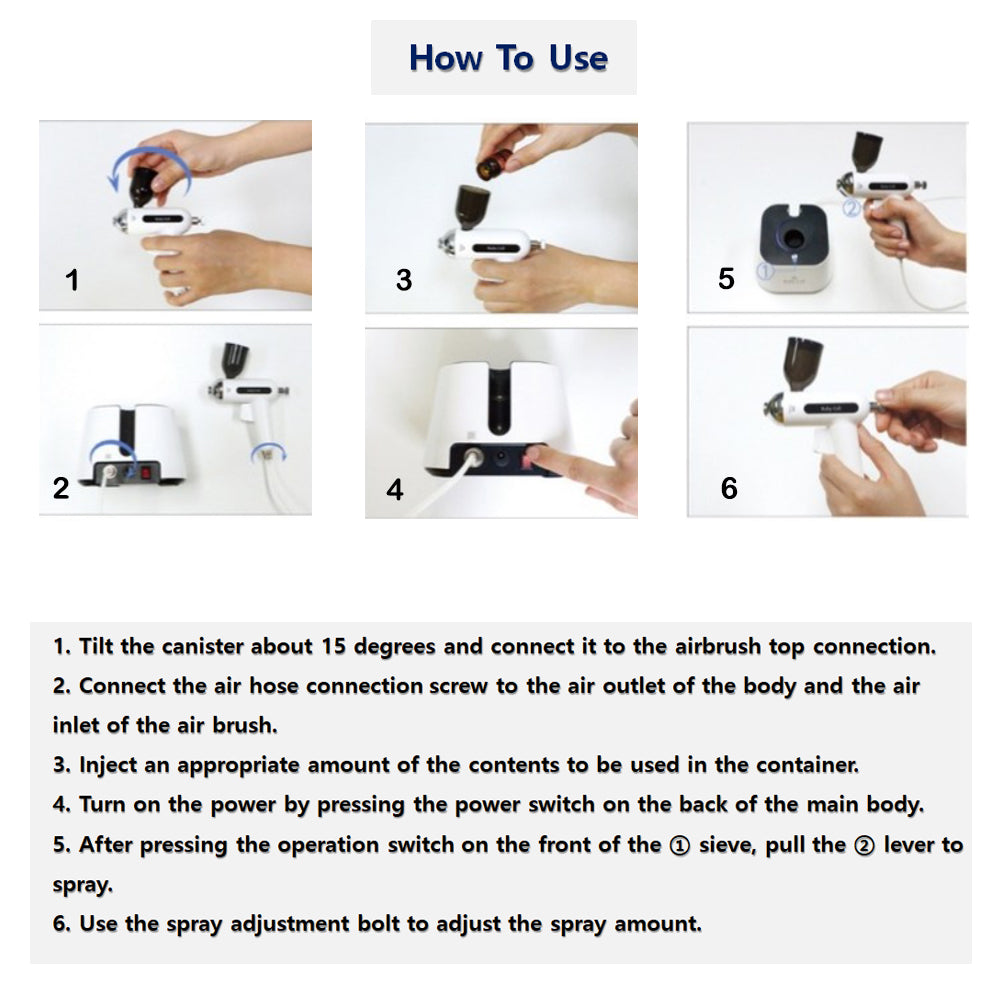 How To Use

1

3

5

①

②

2

4

6

1. Tilt the canister about 15 degrees and connect it to the airbrush top connection.

2. Connect the air hose connection screw to the air outlet of the body and the air inlet of the air brush.

3. Inject an appropriate amount of the contents to be used in the container.

4. Turn on the power by pressing the power switch on the back of the main body.

5. After pressing the operation switch on the front of the ① sieve, pull the ② lever to spray.

6. Use the spray adjustment bolt to adjust the spray amount.