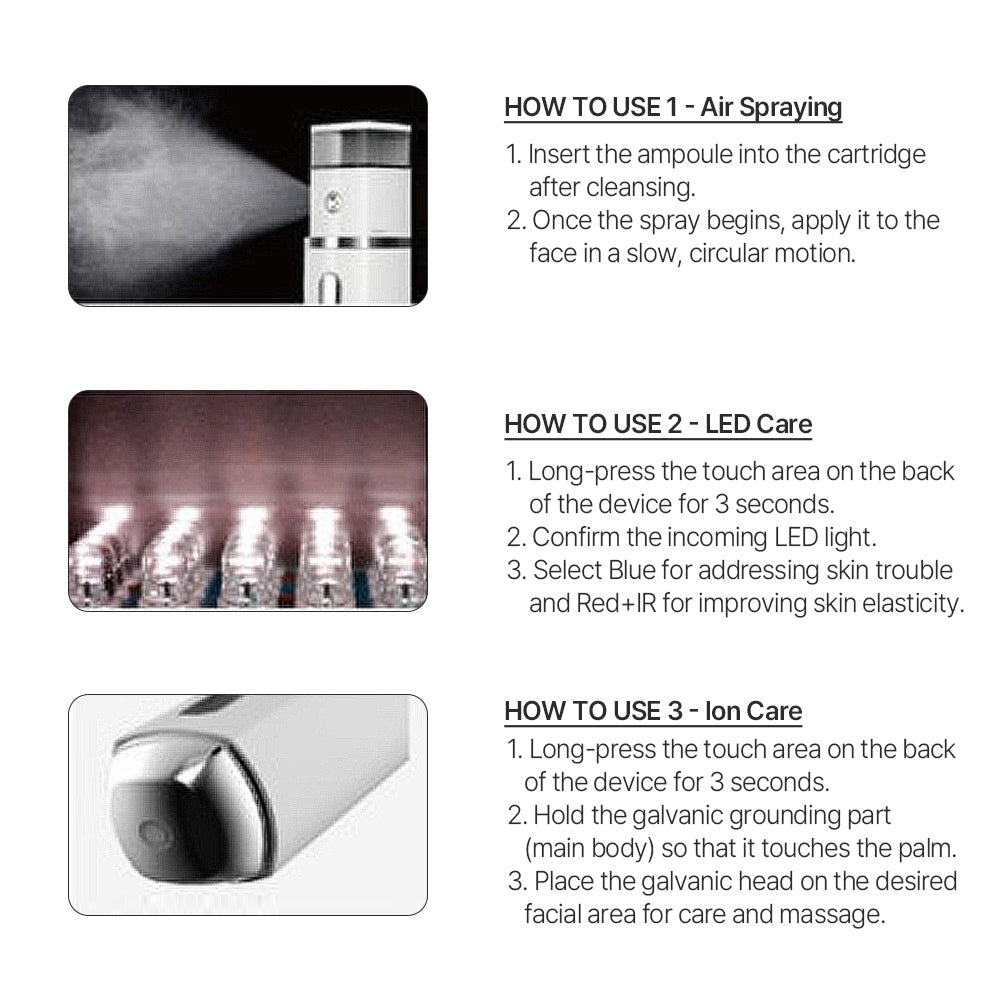 HOW TO USE 1 - Air Spraying

1. Insert the ampoule into the cartridge after cleansing.
2. Once the spray begins, apply it to the face in a slow, circular motion.

HOW TO USE 2 - LED Care

1. Long-press the touch area on the back of the device for 3 seconds.
2. Confirm the incoming LED light.
3. Select Blue for addressing skin trouble and Red+IR for improving skin elasticity.

HOW TO USE 3 - Ion Care

1. Long-press the touch area on the back of the device for 3 seconds.
2. Hold the galvanic grounding part (main body) so that it touches the palm.
3. Place the galvanic head on the desired facial area for care and massage.