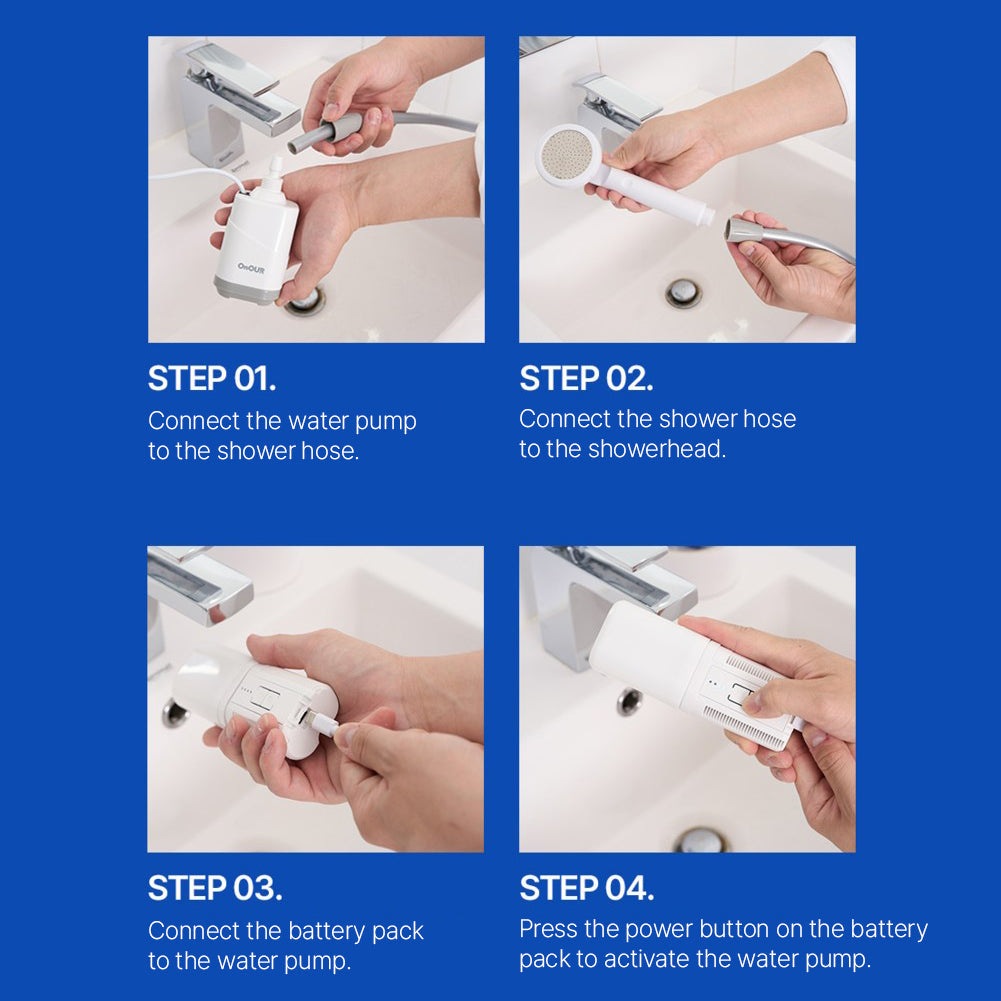 OnOUR

STEP 01.
Connect the water pump to the shower hose.

STEP 02.
Connect the shower hose to the showerhead.

STEP 03.
Connect the battery pack to the water pump.

STEP 04.
Press the power button on the battery pack to activate the water pump.