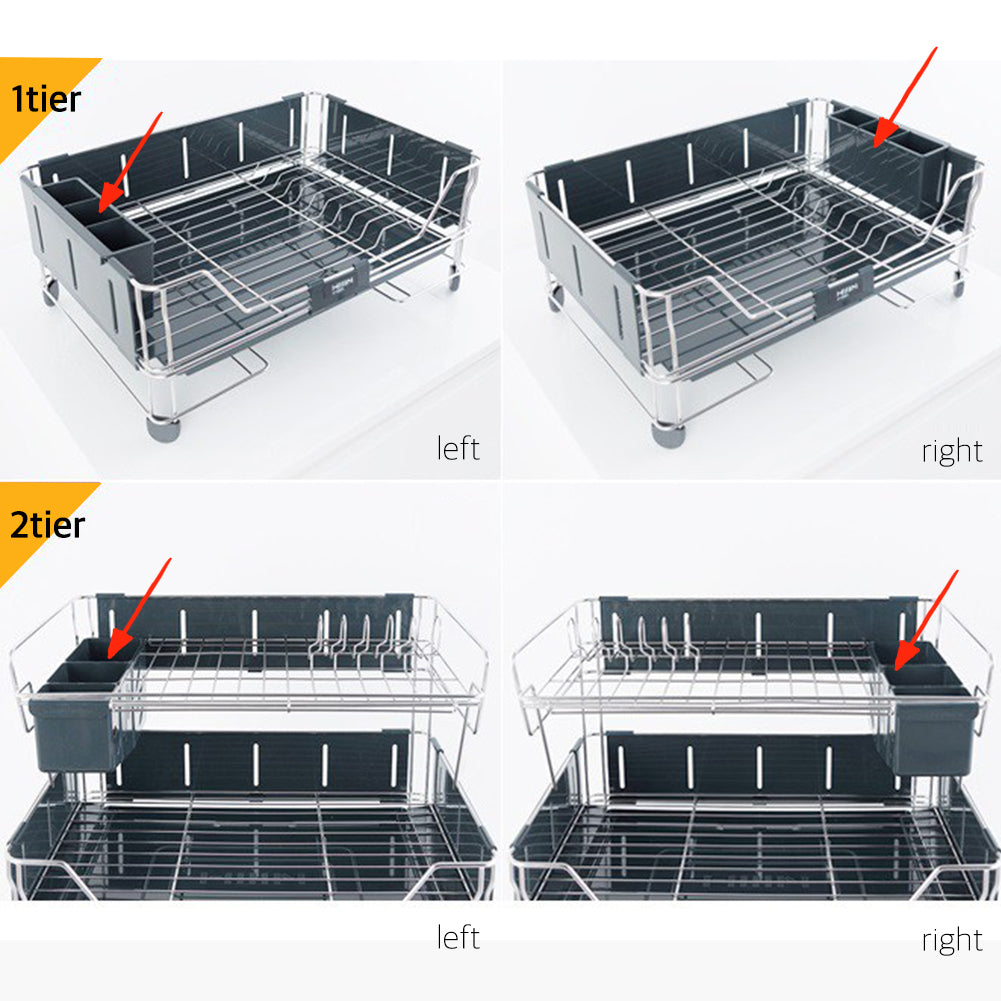 1tier

left

right

2tier

left

right