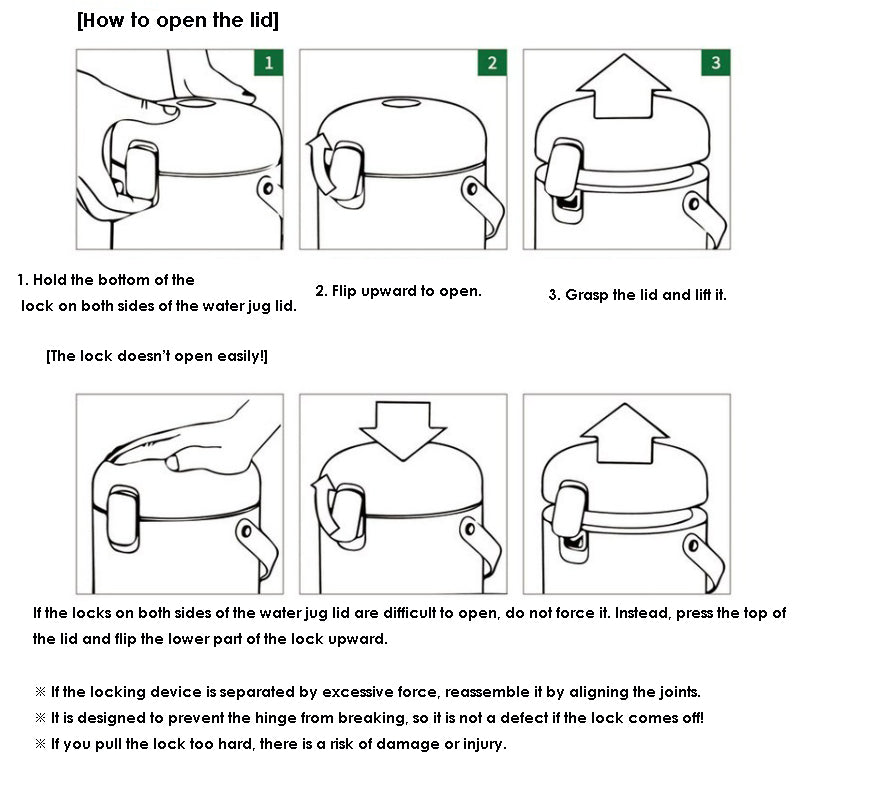 [How to open the lid]

1

2

3

1. Hold the bottom of the lock on both sides of the water jug lid.

2. Flip upward to open.

3. Grasp the lid and lift it.

[The lock doesn't open easily!]

If the locks on both sides of the water jug lid are difficult to open, do not force it. Instead, press the top of the lid and flip the lower part of the lock upward.

※ If the locking device is separated by excessive force, reassemble it by aligning the joints.
※ It is designed to prevent the hinge from breaking, so it is not a defect if the lock comes off!
※ If you pull the lock too hard, there is a risk of damage or injury.