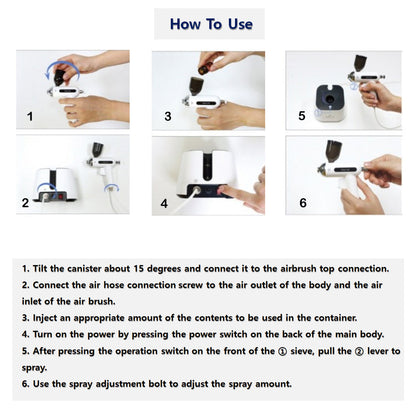 How To Use

1

3

5

2

4

6

1. Tilt the canister about 15 degrees and connect it to the airbrush top connection.
2. Connect the air hose connection screw to the air outlet of the body and the air inlet of the air brush.
3. Inject an appropriate amount of the contents to be used in the container.
4. Turn on the power by pressing the power switch on the back of the main body.
5. After pressing the operation switch on the front of the ① sieve, pull the ② lever to spray.
6. Use the spray adjustment bolt to adjust the spray amount.